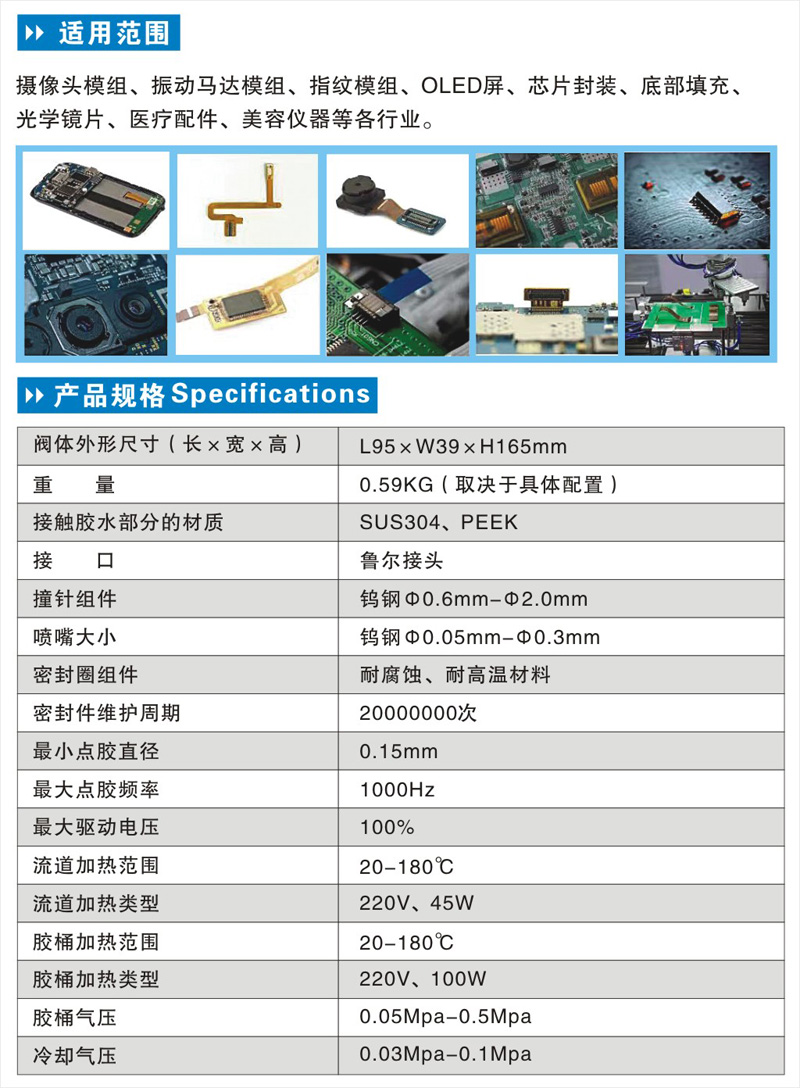 适用范围

摄像头模组、振动马达模组、指纹模组、OLED屏、芯片封装、底部填充、光学镜片、医疗配件、美容仪器等各行业。

产品规格 Specifications

| 阀体外形尺寸（长×宽×高） | L95×W39×H165mm |
|---|---|
| 重　　量 | 0.59KG（取决于具体配置） |
| 接触胶水部分的材质 | SUS304、PEEK |
| 接　　口 | 鲁尔接头 |
| 撞针组件 | 钨钢Φ0.6mm-Φ2.0mm |
| 喷嘴大小 | 钨钢Φ0.05mm-Φ0.3mm |
| 密封圈组件 | 耐腐蚀、耐高温材料 |
| 密封件维护周期 | 20000000次 |
| 最小点胶直径 | 0.15mm |
| 最大点胶频率 | 1000Hz |
| 最大驱动电压 | 100% |
| 流道加热范围 | 20-180℃ |
| 流道加热类型 | 220V、45W |
| 胶桶加热范围 | 20-180℃ |
| 胶桶加热类型 | 220V、100W |
| 胶桶气压 | 0.05Mpa-0.5Mpa |
| 冷却气压 | 0.03Mpa-0.1Mpa |